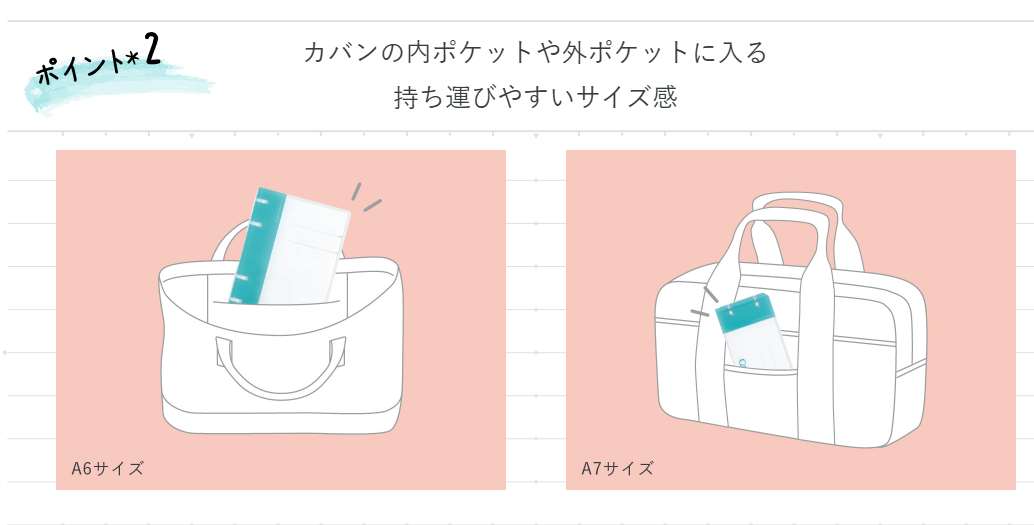 ポイント*2

カバンの内ポケットや外ポケットに入る
持ち運びやすいサイズ感

A6サイズ

A7サイズ