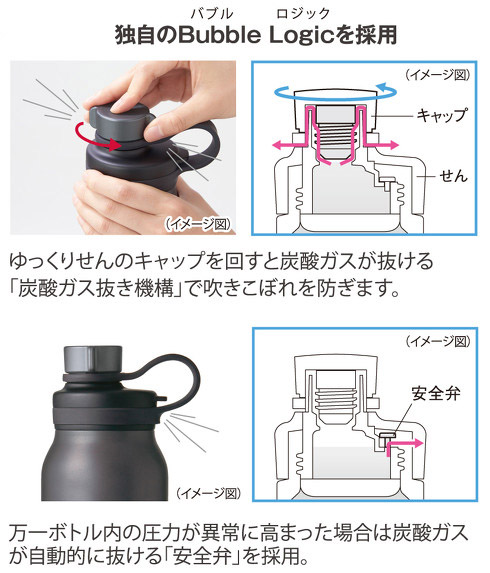 バブル　ロジック
独自のBubble Logicを採用

（イメージ図）

（イメージ図）
キャップ
せん

ゆっくりせんのキャップを回すと炭酸ガスが抜ける「炭酸ガス抜き機構」で吹きこぼれを防ぎます。

（イメージ図）

（イメージ図）
安全弁

万一ボトル内の圧力が異常に高まった場合は炭酸ガスが自動的に抜ける「安全弁」を採用。